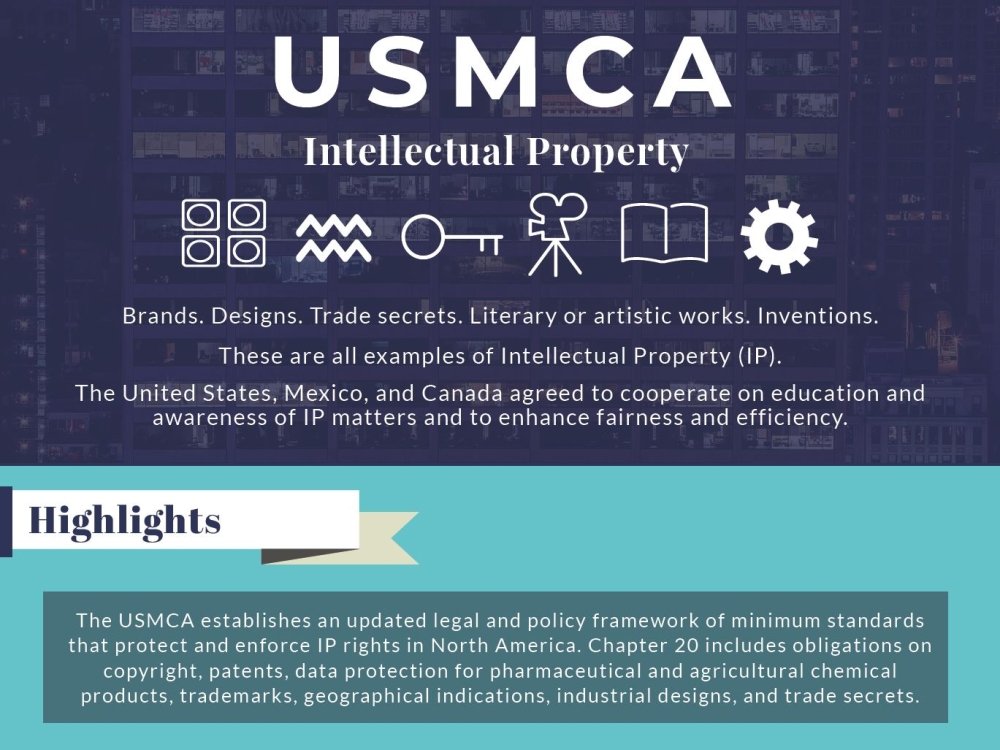 USMCA

Intellectual Property

Brands. Designs. Trade secrets. Literary or artistic works. Inventions.

These are all examples of Intellectual Property (IP).

The United States, Mexico, and Canada agreed to cooperate on education and awareness of IP matters and to enhance fairness and efficiency.

Highlights

The USMCA establishes an updated legal and policy framework of minimum standards that protect and enforce IP rights in North America. Chapter 20 includes obligations on copyright, patents, data protection for pharmaceutical and agricultural chemical products, trademarks, geographical indications, industrial designs, and trade secrets.