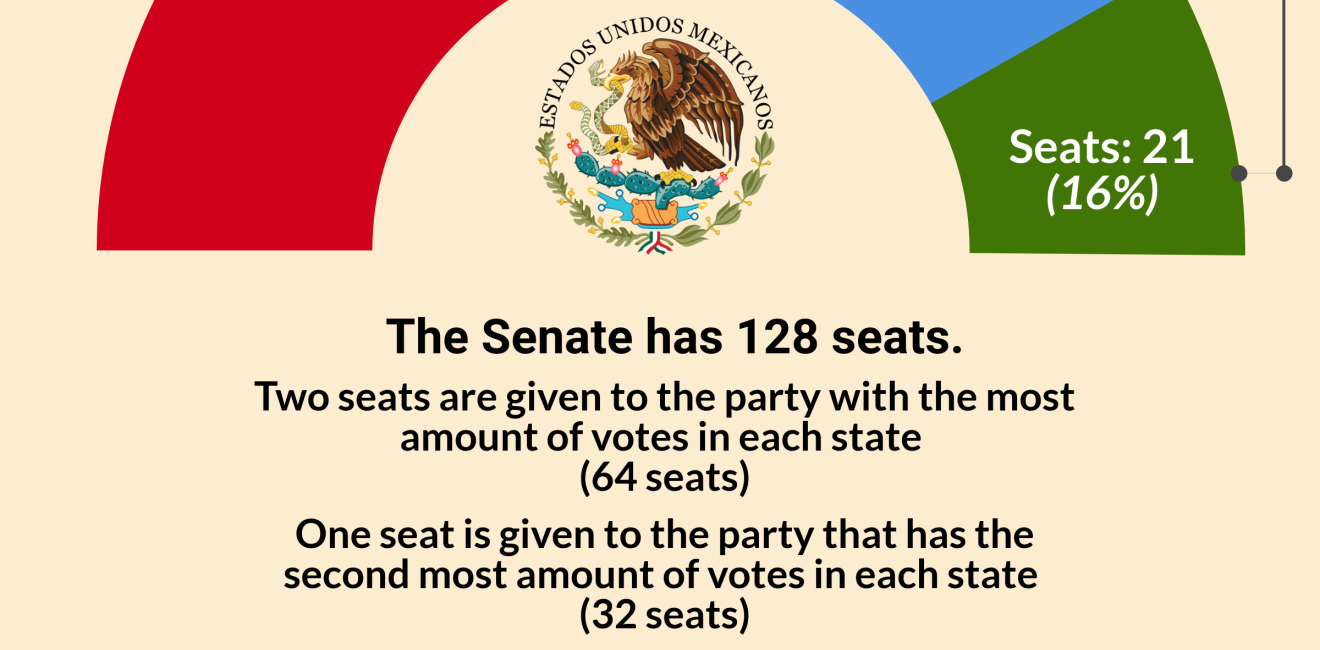 ESTADOS UNIDOS MEXICANOS

Seats: 21
(16%)

The Senate has 128 seats.

Two seats are given to the party with the most amount of votes in each state
(64 seats)

One seat is given to the party that has the second most amount of votes in each state
(32 seats)